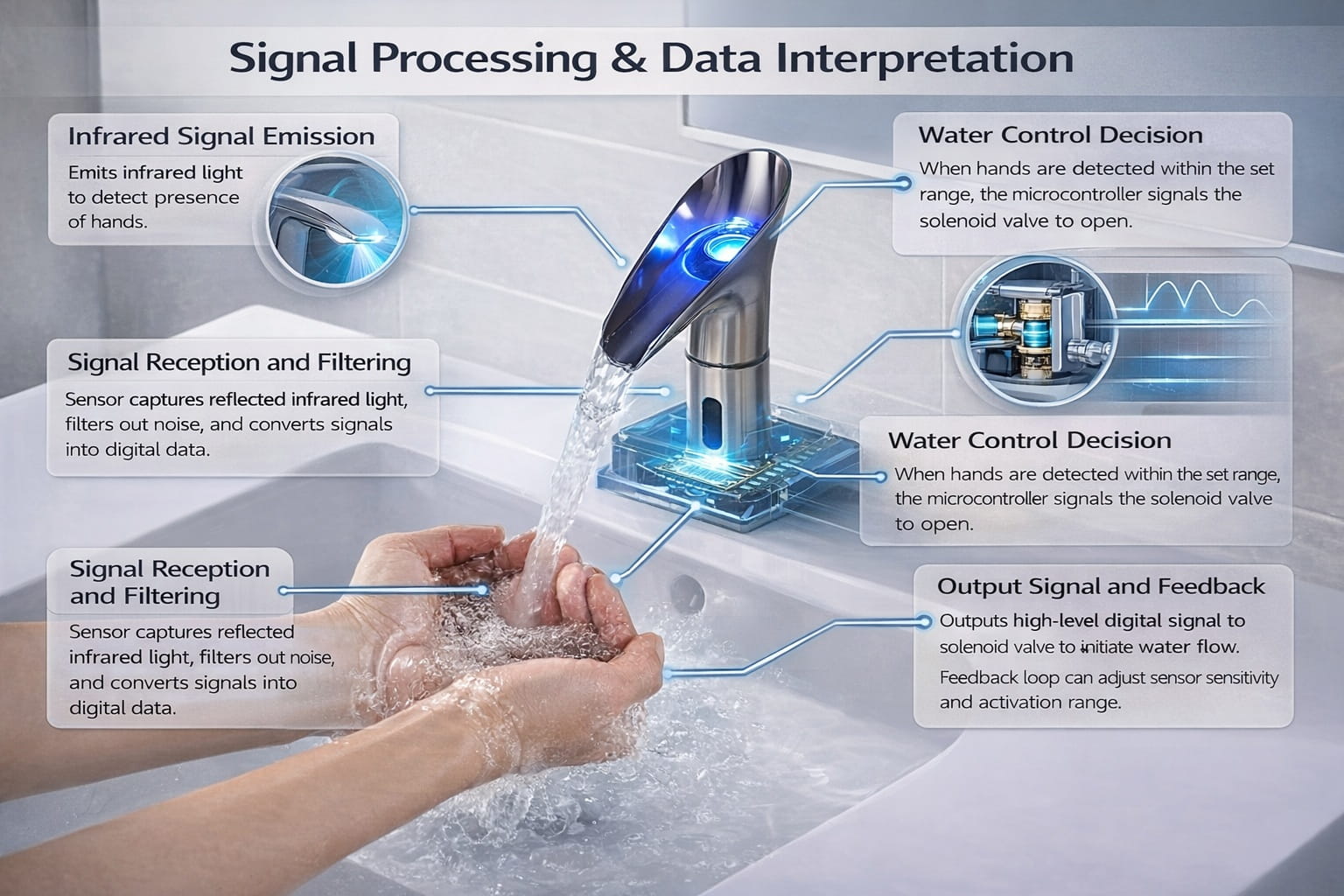 Signal Processing & Data Interpretation

Infrared Signal Emission
Emits infrared light to detect presence of hands.

Signal Reception and Filtering
Sensor captures reflected infrared light, filters out noise, and converts signals into digital data.

Signal Reception and Filtering
Sensor captures reflected infrared light, filters out noise, and converts signals into digital data.

Water Control Decision
When hands are detected within the set range, the microcontroller signals the solenoid valve to open.

Water Control Decision
When hands are detected within the set range, the microcontroller signals the solenoid valve to open.

Output Signal and Feedback
Outputs high-level digital signal to solenoid valve to initiate water flow.
Feedback loop can adjust sensor sensitivity and activation range.